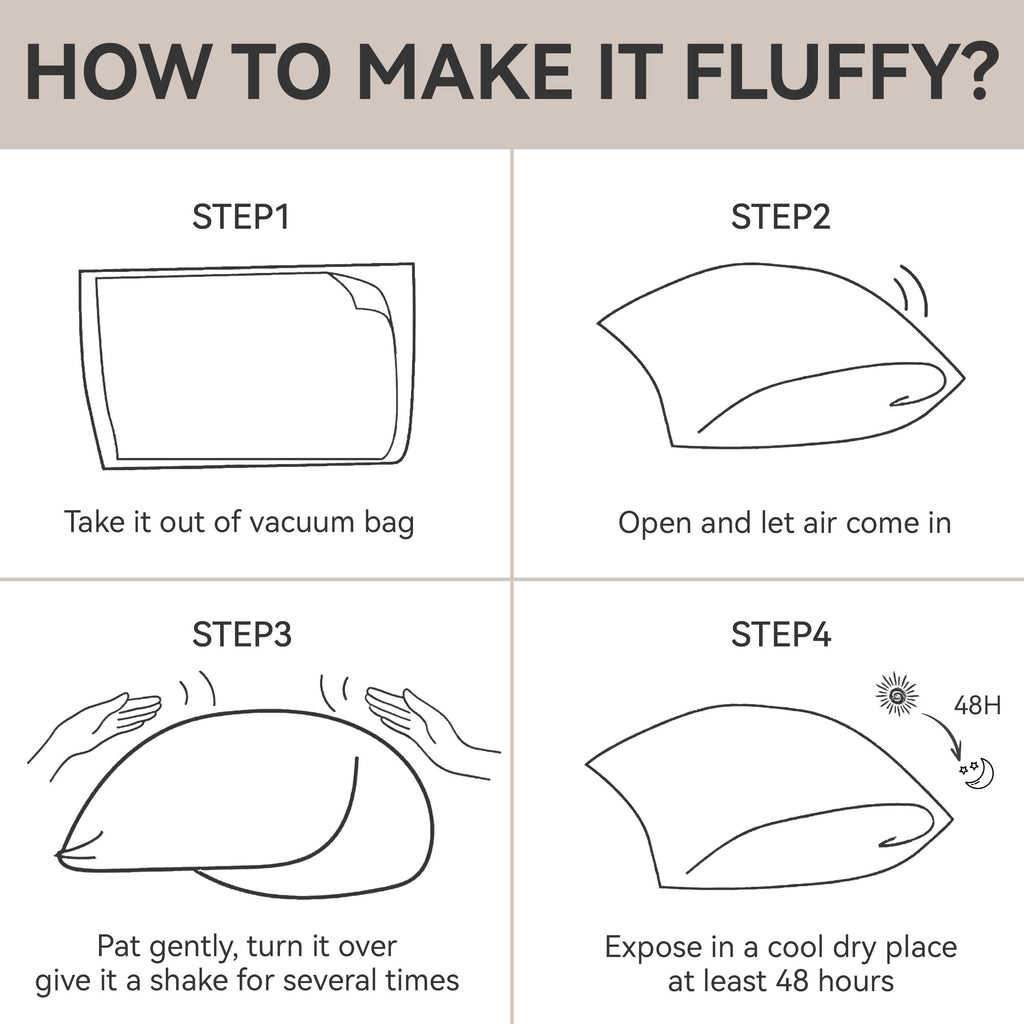 HOW TO MAKE IT FLUFFY?

STEP1

Take it out of vacuum bag

STEP2

Open and let air come in

STEP3

Pat gently, turn it over give it a shake for several times

STEP4

48H

Expose in a cool dry place at least 48 hours