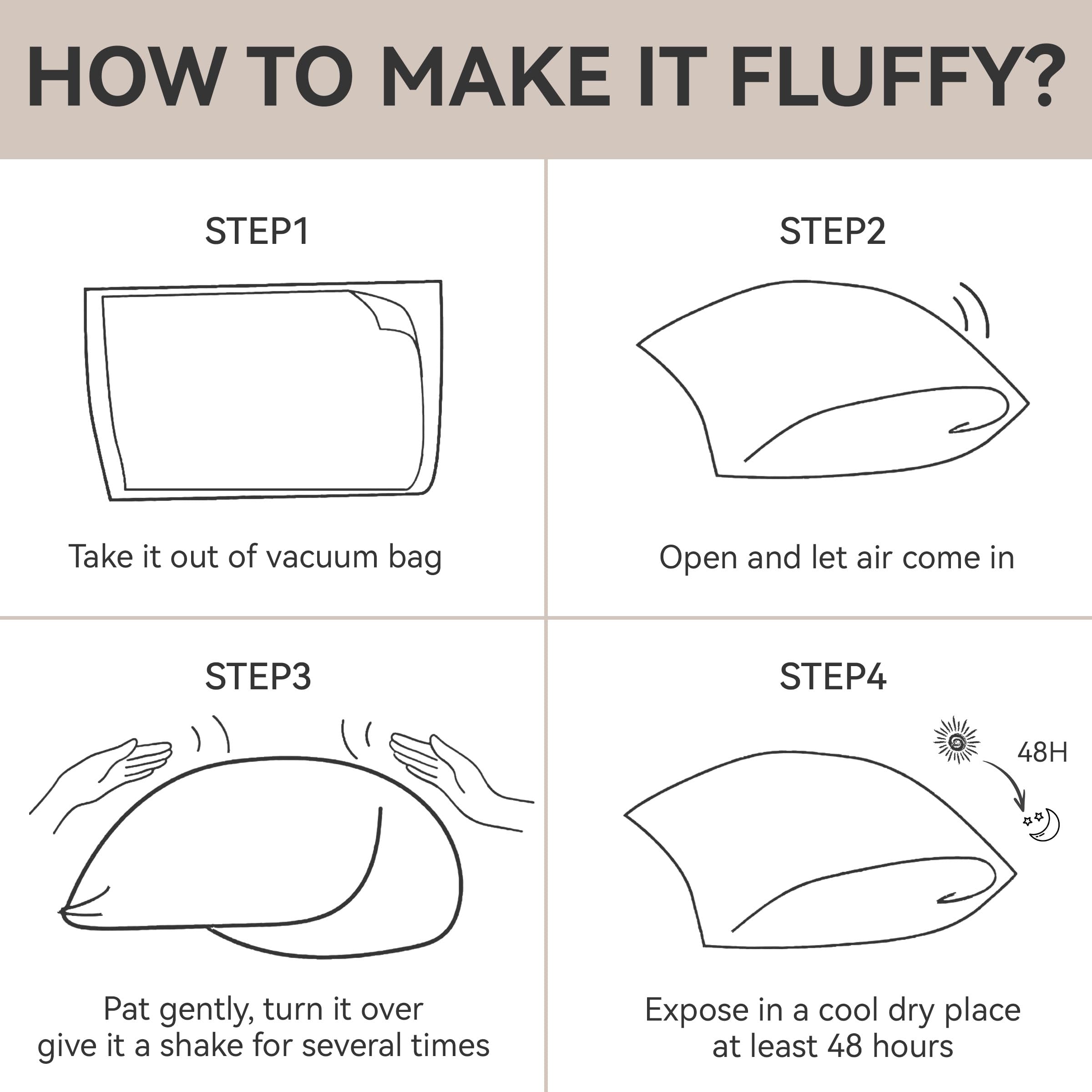 HOW TO MAKE IT FLUFFY?

STEP1

Take it out of vacuum bag

STEP2

Open and let air come in

STEP3

Pat gently, turn it over
give it a shake for several times

STEP4

48H

Expose in a cool dry place
at least 48 hours